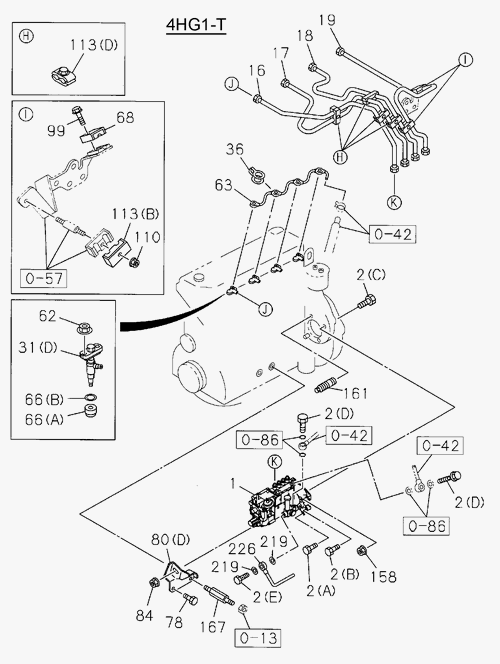 4HG1-T

H
113(D)

I
99
68
113(B)
110
0-57

62
31(D)
66(B)
66(A)

19
18
17
16
J
I
H
K
36
63
0-42
2(C)
J
161
2(D)
0-86
0-42
K
1
0-42
2(D)
0-86
80(D)
226
219
219
2(E)
2(A)
2(B)
158
84
78
167
0-13